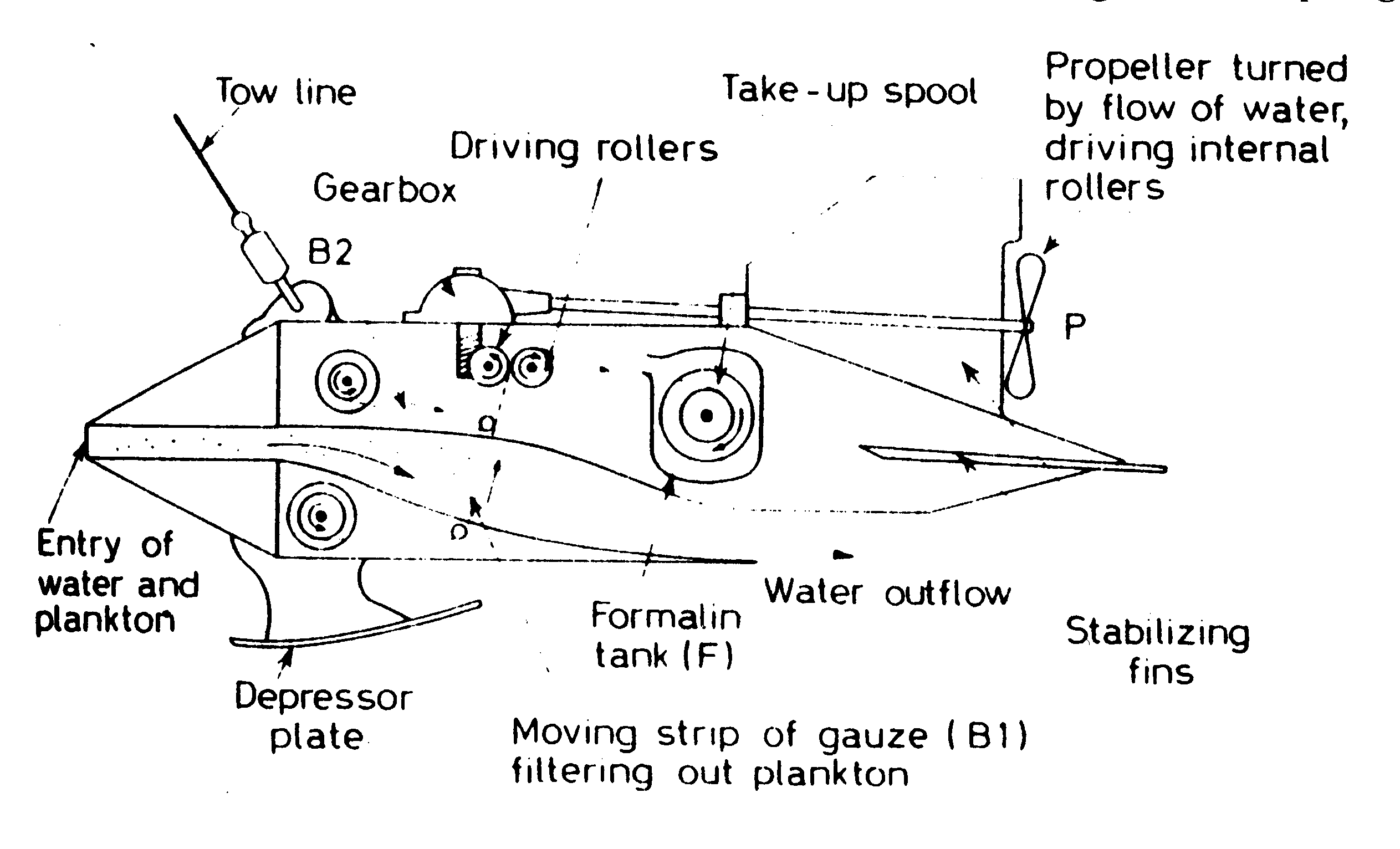 Tow line

Take-up spool

Propeller turned by flow of water, driving internal rollers

Driving rollers

Gearbox

B2

P

Entry of water and plankton

Water outflow

Formalin tank (F)

Stabilizing fins

Depressor plate

Moving strip of gauze (B1) filtering out plankton